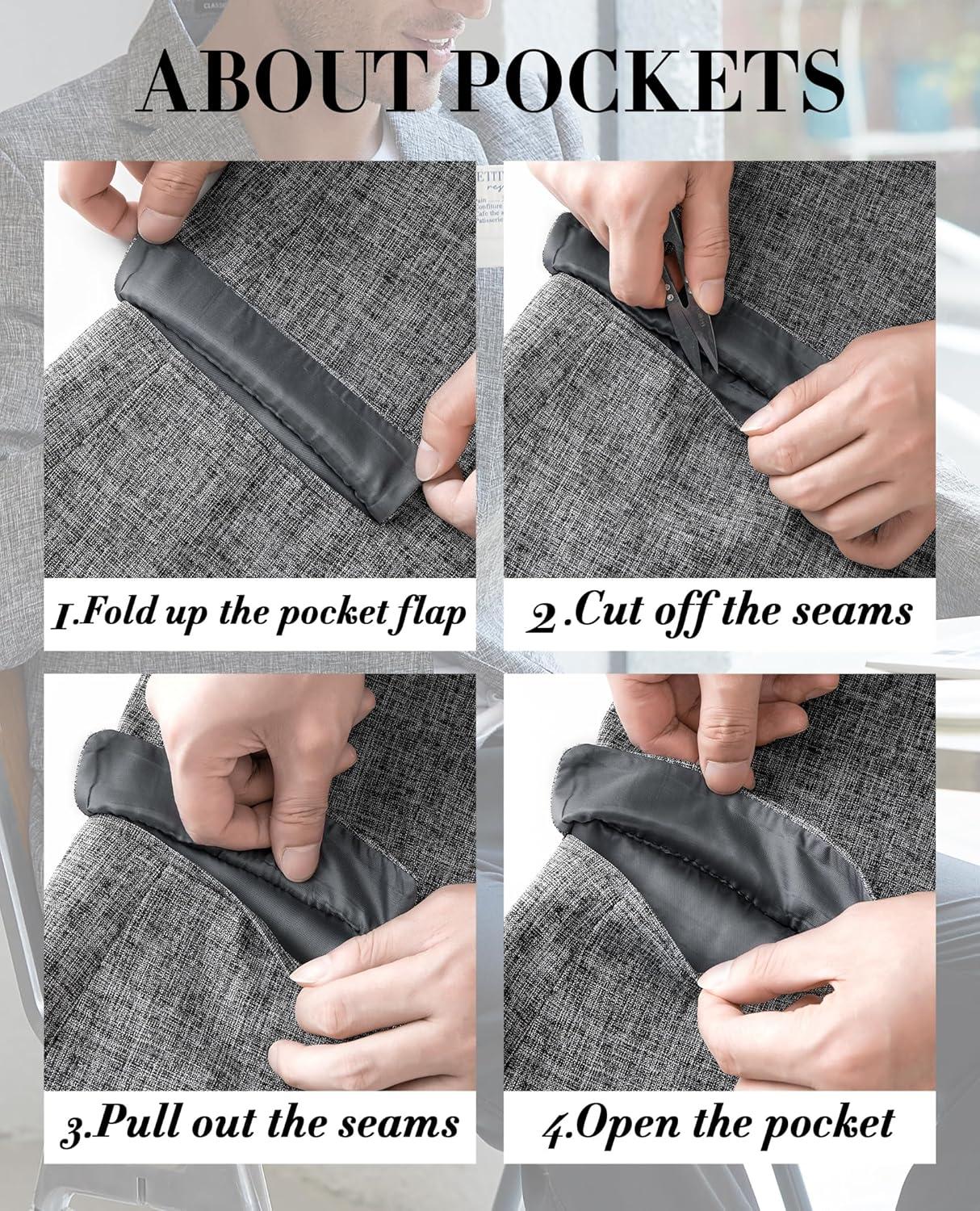 ABOUT POCKETS

1.Fold up the pocket flap

2.Cut off the seams

3.Pull out the seams

4.Open the pocket